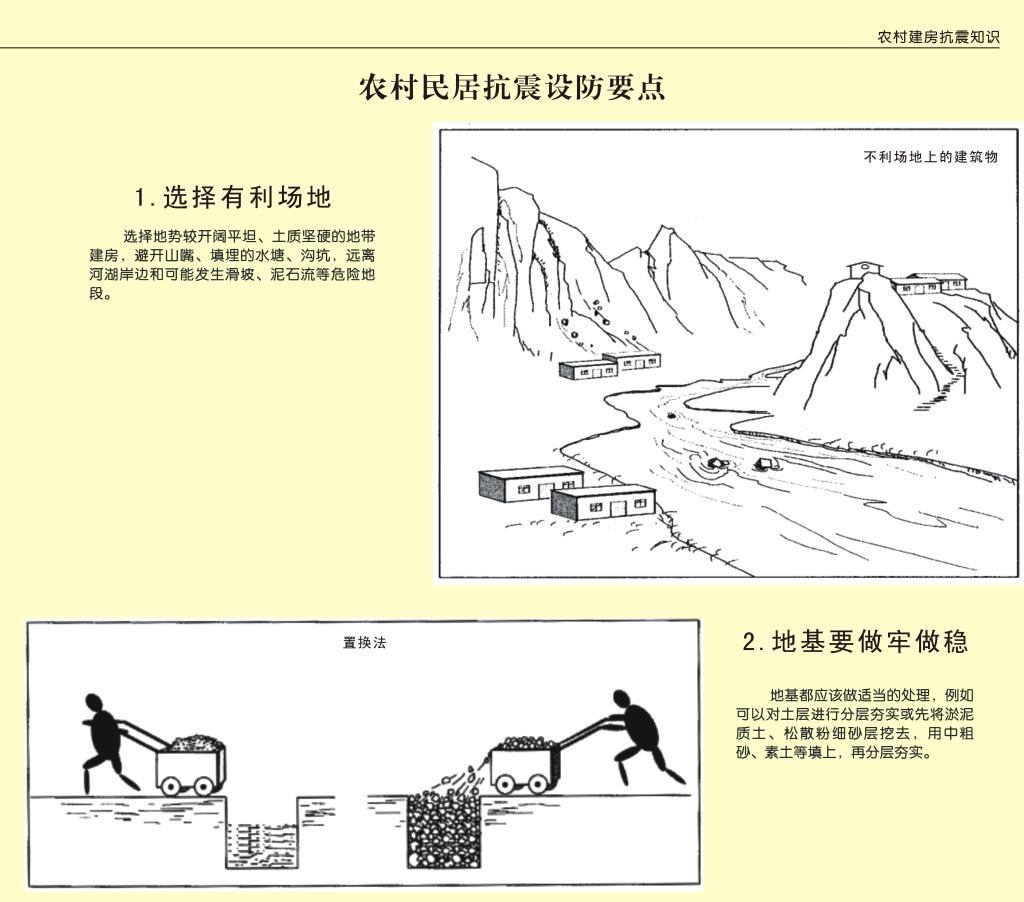 农村建房抗震知识

农村民居抗震设防要点

1. 选择有利场地

选择地势较开阔平坦、土质坚硬的地带建房，避开山嘴、填埋的水塘、沟坑，远离河湖岸边和可能发生滑坡、泥石流等危险地段。

不利场地上的建筑物

置换法

2. 地基要做牢做稳

地基都应该做适当的处理，例如可以对土层进行分层夯实或先将淤泥质土、松散粉细砂层挖去，用中粗砂、素土等填上，再分层夯实。